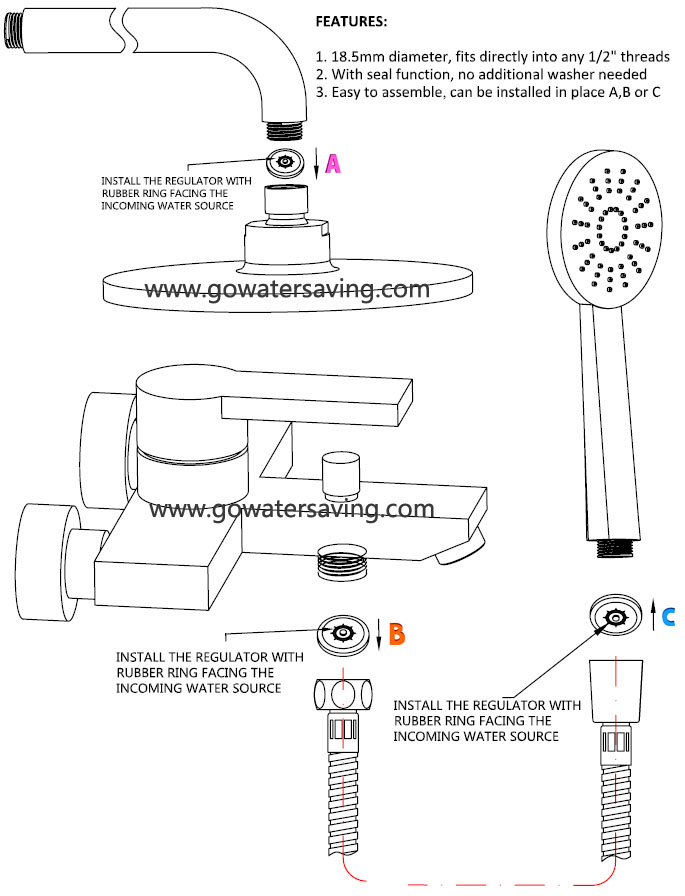 FEATURES:

1. 18.5mm diameter, fits directly into any 1/2" threads
2. With seal function, no additional washer needed
3. Easy to assemble, can be installed in place A,B or C

INSTALL THE REGULATOR WITH RUBBER RING FACING THE INCOMING WATER SOURCE

A

www.gowatersaving.com

www.gowatersaving.com

INSTALL THE REGULATOR WITH RUBBER RING FACING THE INCOMING WATER SOURCE

B

C

INSTALL THE REGULATOR WITH RUBBER RING FACING THE INCOMING WATER SOURCE